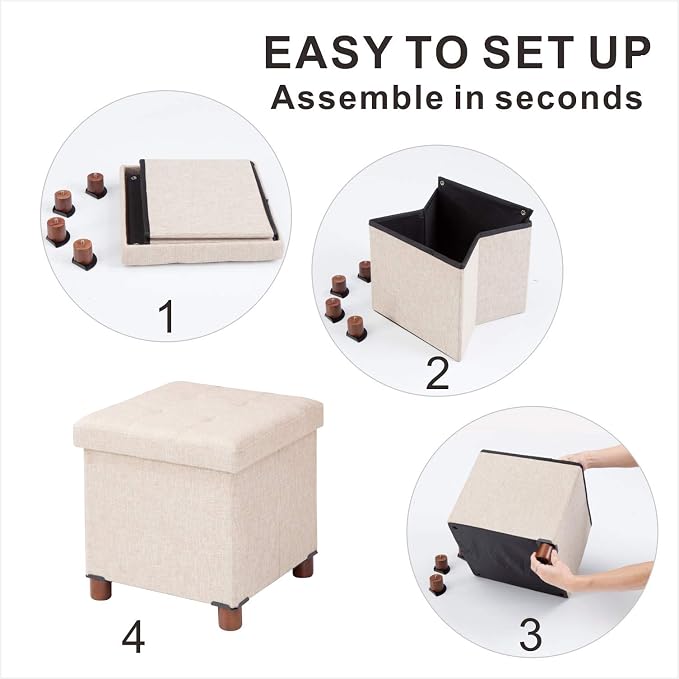 EASY TO SET UP
Assemble in seconds

1

2

4

3