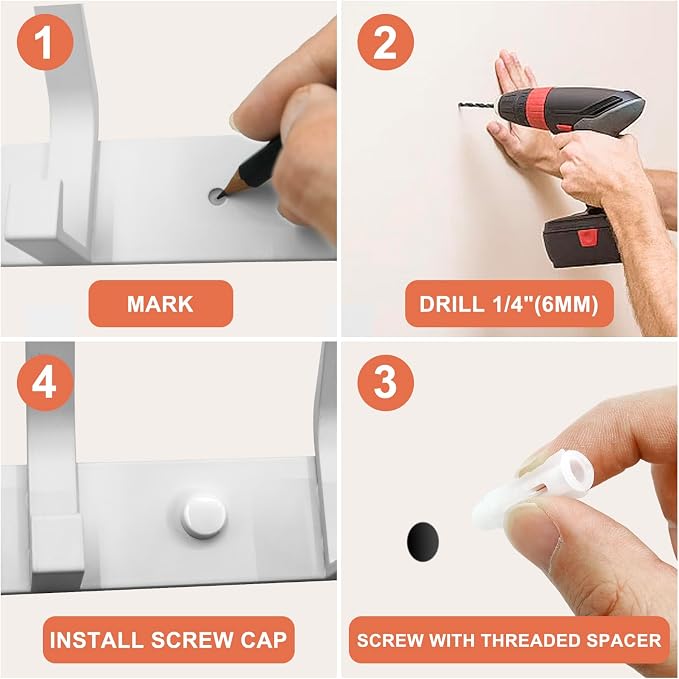 1

MARK

2

DRILL 1/4"(6MM)

4

INSTALL SCREW CAP

3

SCREW WITH THREADED SPACER