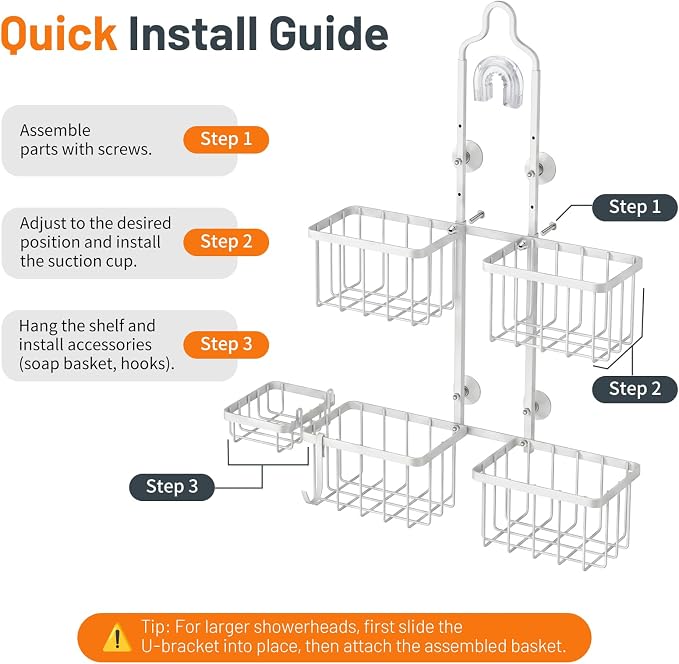 Quick Install Guide

Assemble parts with screws.

Step 1

Adjust to the desired position and install the suction cup.

Step 2

Hang the shelf and install accessories (soap basket, hooks).

Step 3

Step 1

Step 2

Step 3

Tip: For larger showerheads, first slide the U-bracket into place, then attach the assembled basket.