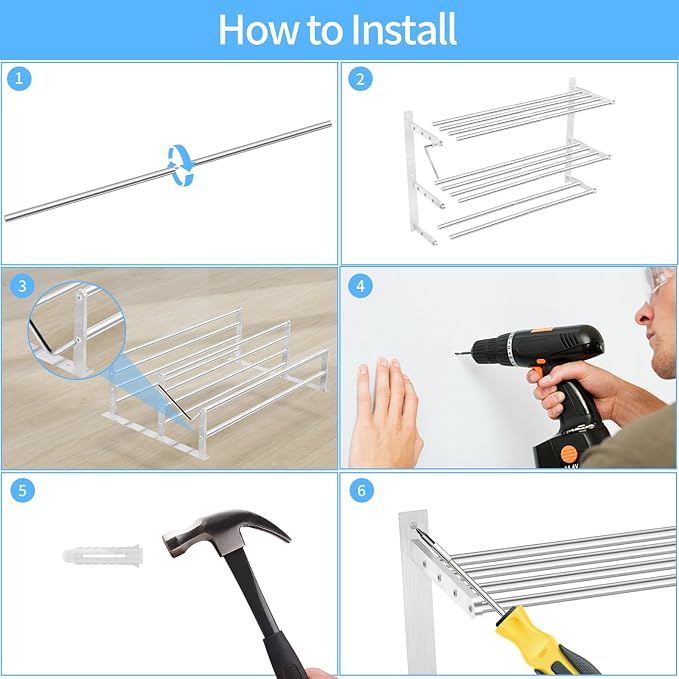 How to Install

1

2

3

4

5

6