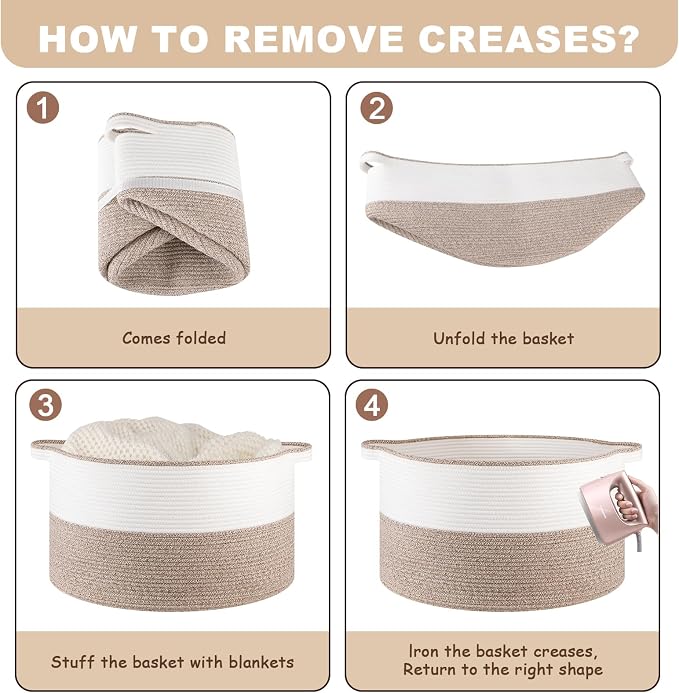 HOW TO REMOVE CREASES?

1

Comes folded

2

Unfold the basket

3

Stuff the basket with blankets

4

Iron the basket creases, Return to the right shape