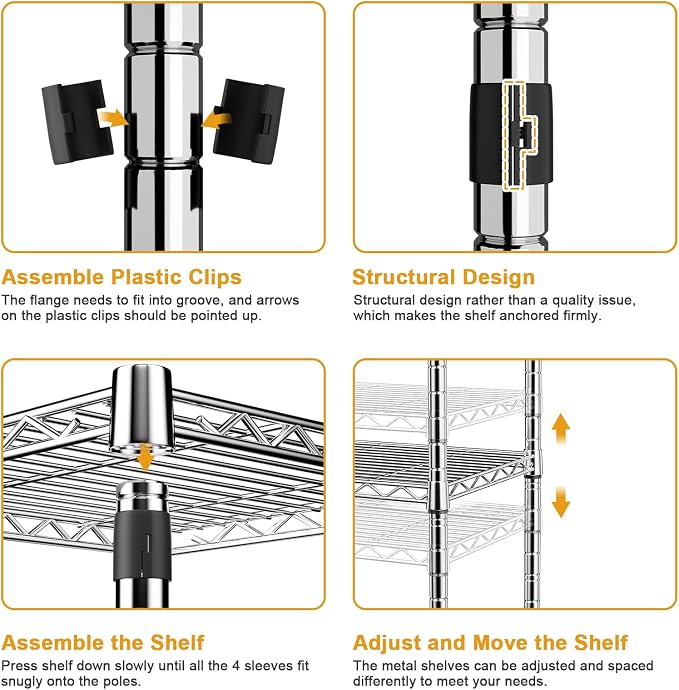 Assemble Plastic Clips
The flange needs to fit into groove, and arrows on the plastic clips should be pointed up.

Structural Design
Structural design rather than a quality issue, which makes the shelf anchored firmly.

Assemble the Shelf
Press shelf down slowly until all the 4 sleeves fit snugly onto the poles.

Adjust and Move the Shelf
The metal shelves can be adjusted and spaced differently to meet your needs.