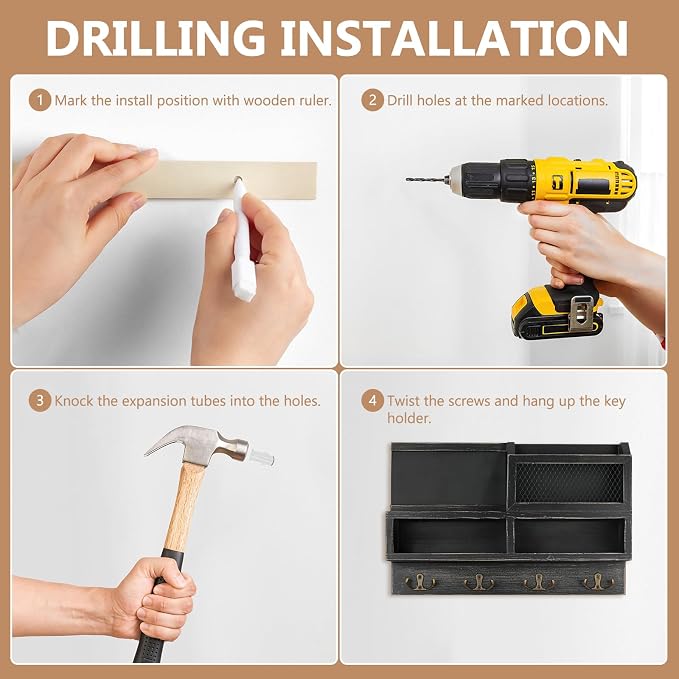 DRILLING INSTALLATION

1 Mark the install position with wooden ruler.

2 Drill holes at the marked locations.

3 Knock the expansion tubes into the holes.

4 Twist the screws and hang up the key holder.