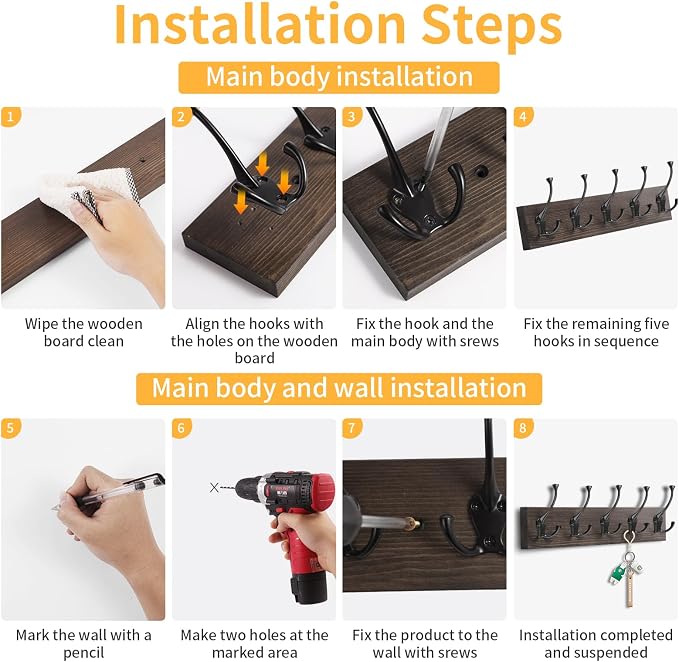 Installation Steps

Main body installation

1

Wipe the wooden board clean

2

Align the hooks with the holes on the wooden board

3

Fix the hook and the main body with srews

4

Fix the remaining five hooks in sequence

Main body and wall installation

5

Mark the wall with a pencil

6

Make two holes at the marked area

7

Fix the product to the wall with srews

8

Installation completed and suspended