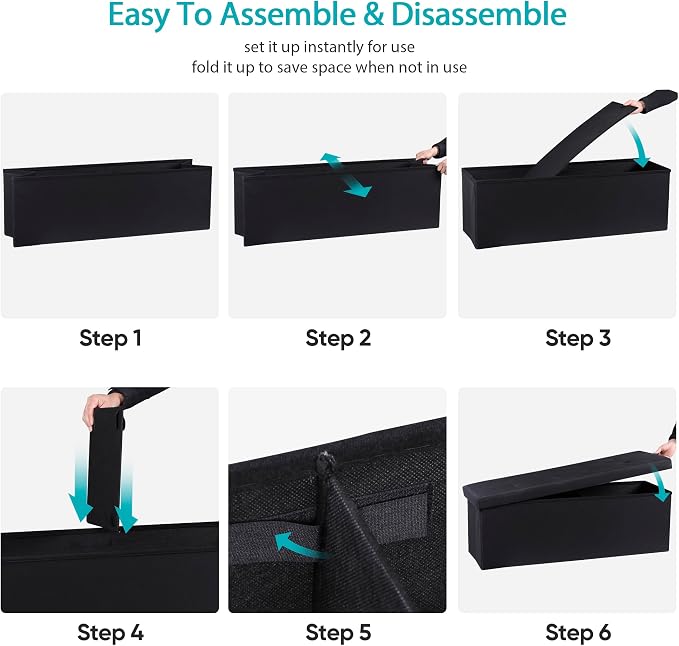 Easy To Assemble & Disassemble
set it up instantly for use
fold it up to save space when not in use

Step 1

Step 2

Step 3

Step 4

Step 5

Step 6