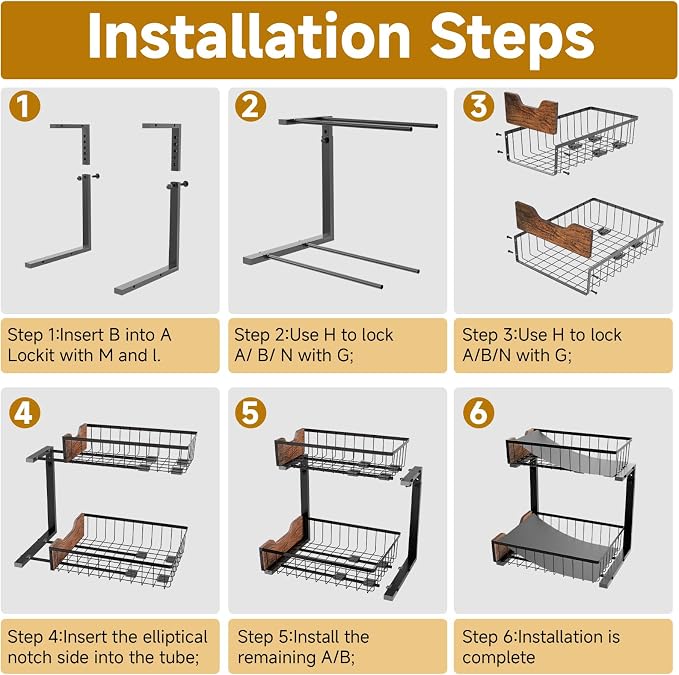 Installation Steps

1

Step 1:Insert B into A Lockit with M and l.

2

Step 2:Use H to lock A/ B/ N with G;

3

Step 3:Use H to lock A/B/N with G;

4

Step 4:Insert the elliptical notch side into the tube;

5

Step 5:Install the remaining A/B;

6

Step 6:Installation is complete