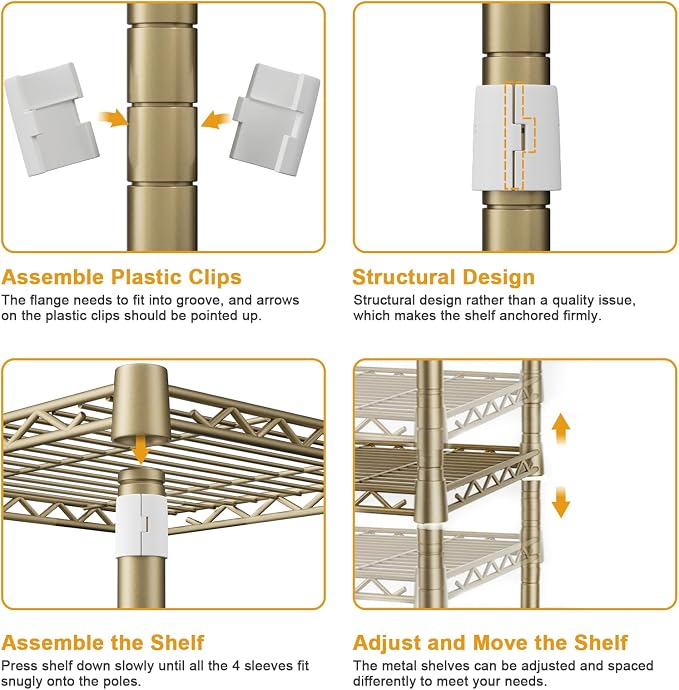 Assemble Plastic Clips
The flange needs to fit into groove, and arrows on the plastic clips should be pointed up.

Structural Design
Structural design rather than a quality issue, which makes the shelf anchored firmly.

Assemble the Shelf
Press shelf down slowly until all the 4 sleeves fit snugly onto the poles.

Adjust and Move the Shelf
The metal shelves can be adjusted and spaced differently to meet your needs.