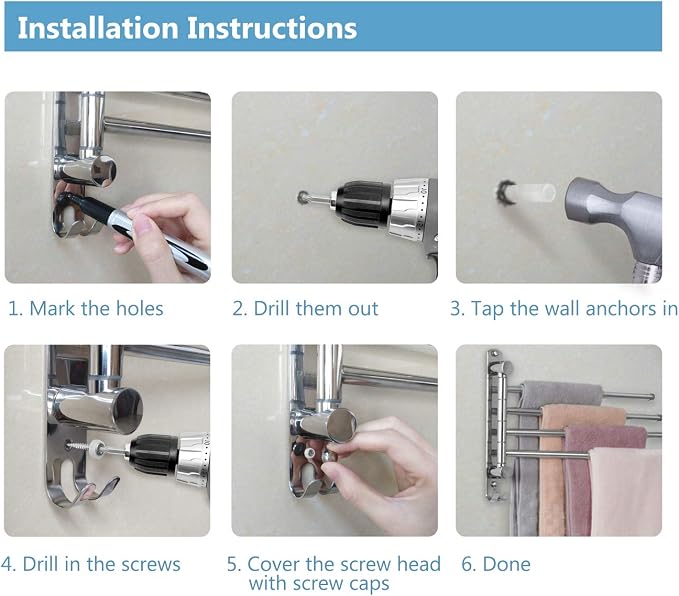 Installation Instructions

1. Mark the holes

2. Drill them out

3. Tap the wall anchors in

4. Drill in the screws

5. Cover the screw head with screw caps

6. Done