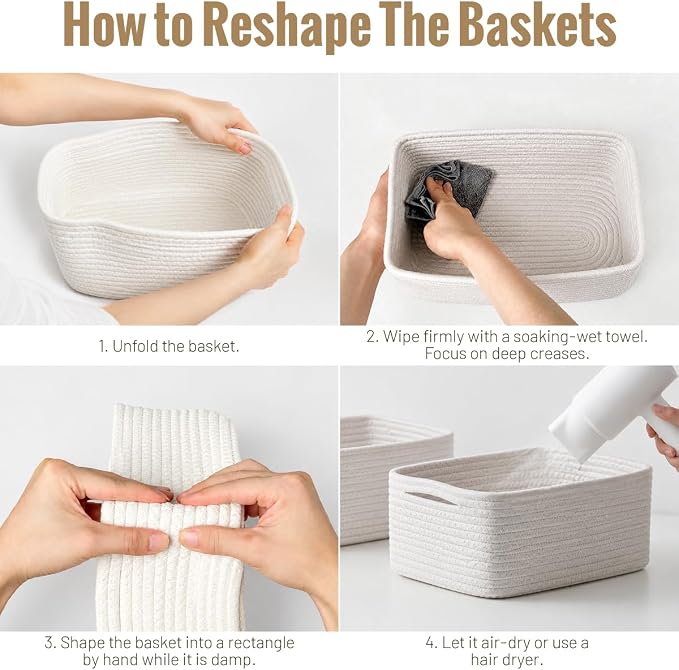 How to Reshape The Baskets

1. Unfold the basket.

2. Wipe firmly with a soaking-wet towel. Focus on deep creases.

3. Shape the basket into a rectangle by hand while it is damp.

4. Let it air-dry or use a hair dryer.