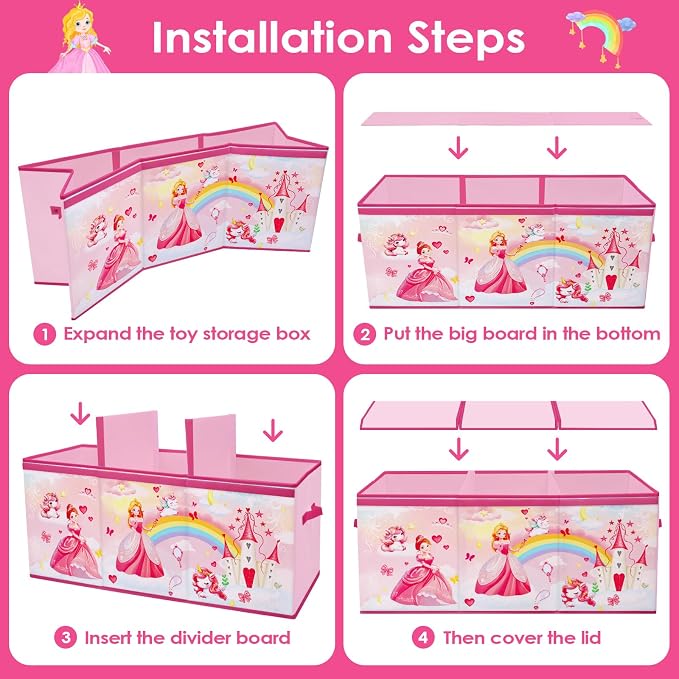 Installation Steps

1 Expand the toy storage box

2 Put the big board in the bottom

3 Insert the divider board

4 Then cover the lid