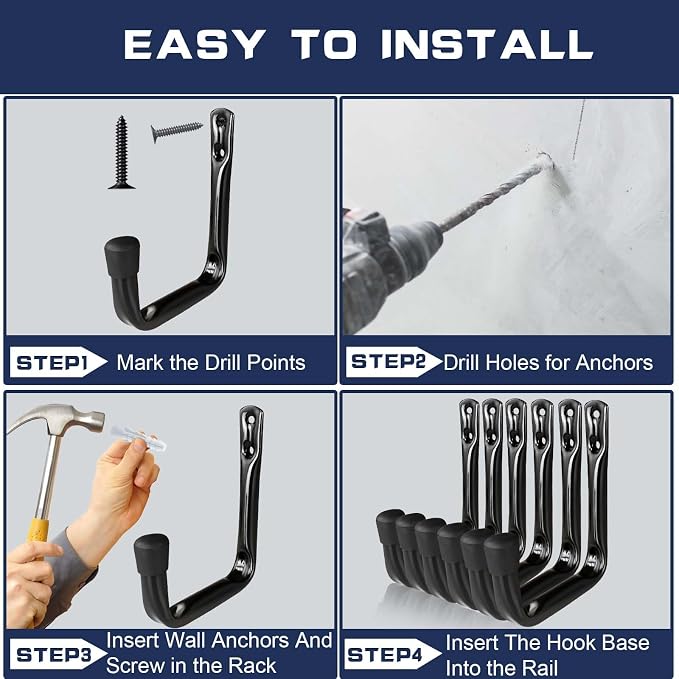 EASY TO INSTALL

STEP1 Mark the Drill Points

STEP2 Drill Holes for Anchors

STEP3 Insert Wall Anchors And Screw in the Rack

STEP4 Insert The Hook Base Into the Rail