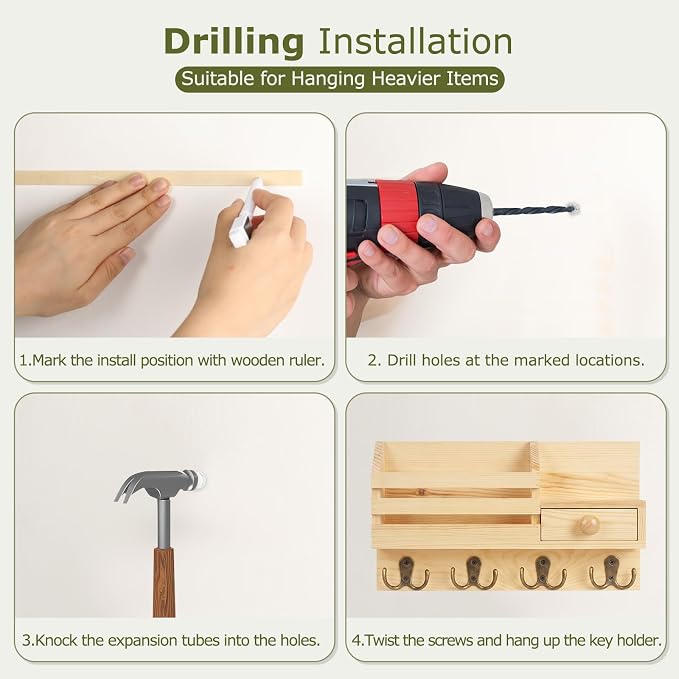 Drilling Installation

Suitable for Hanging Heavier Items

1.Mark the install position with wooden ruler.

2. Drill holes at the marked locations.

3.Knock the expansion tubes into the holes.

4.Twist the screws and hang up the key holder.