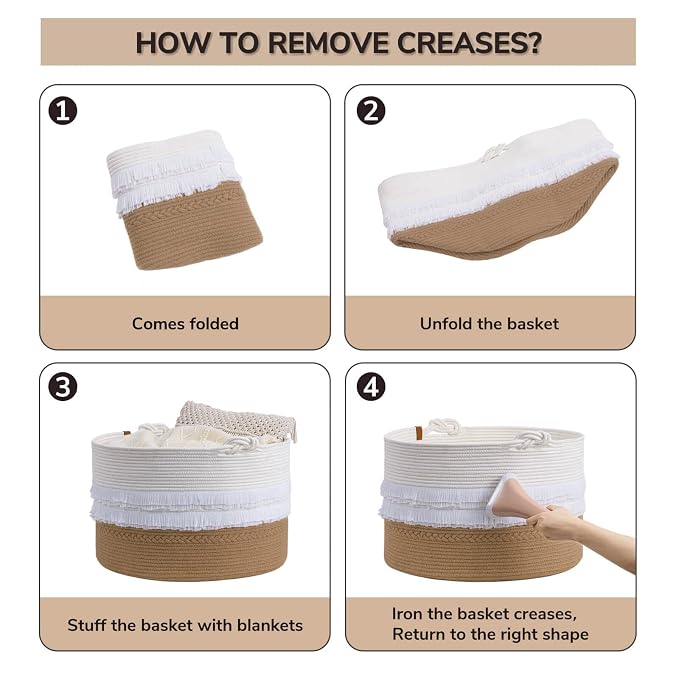 HOW TO REMOVE CREASES?

1

Comes folded

2

Unfold the basket

3

Stuff the basket with blankets

4

Iron the basket creases, Return to the right shape