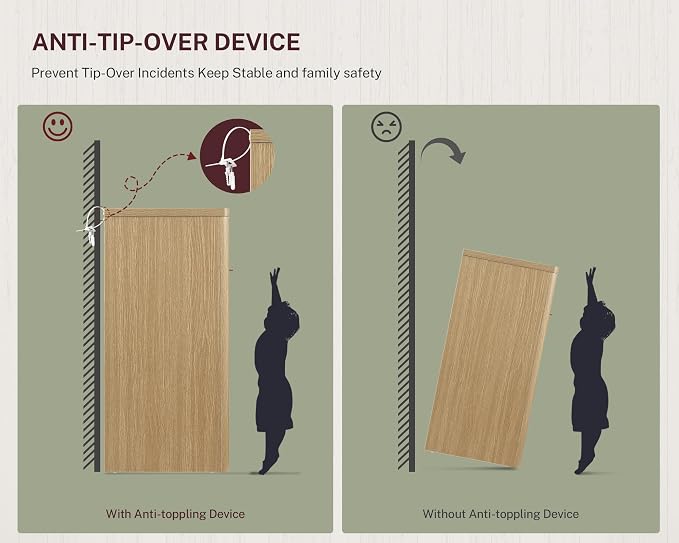 ANTI-TIP-OVER DEVICE

Prevent Tip-Over Incidents Keep Stable and family safety

With Anti-toppling Device

Without Anti-toppling Device