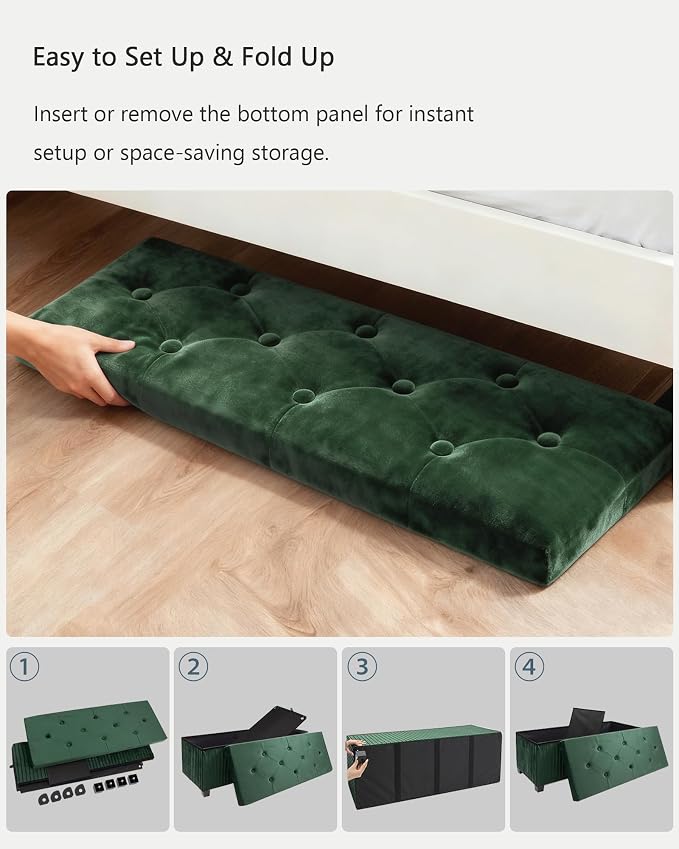 Easy to Set Up & Fold Up

Insert or remove the bottom panel for instant setup or space-saving storage.

1

2

3

4