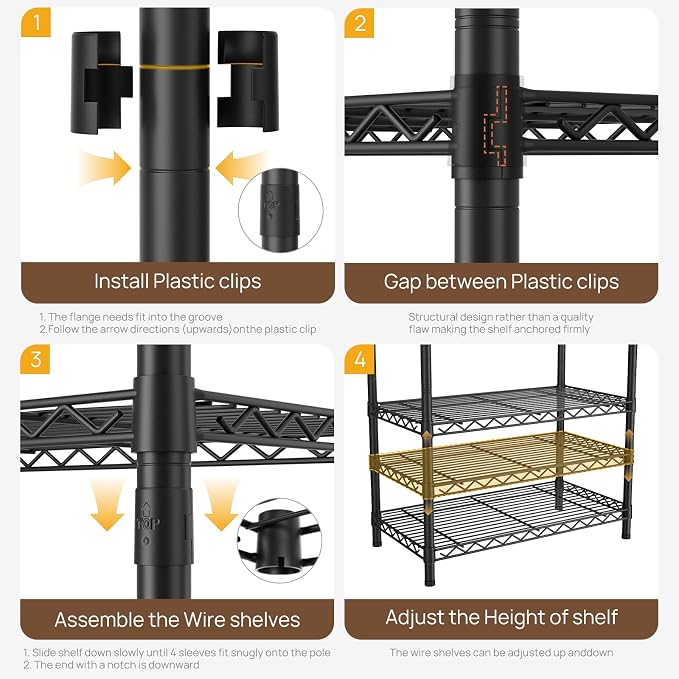 1

TOP

Install Plastic clips

1. The flange needs fit into the groove
2.Follow the arrow directions (upwards)onthe plastic clip

2

Gap between Plastic clips

Structural design rather than a quality flaw making the shelf anchored firmly

3

TOP

Assemble the Wire shelves

1. Slide shelf down slowly until 4 sleeves fit snugly onto the pole
2. The end with a notch is downward

4

Adjust the Height of shelf

The wire shelves can be adjusted up anddown