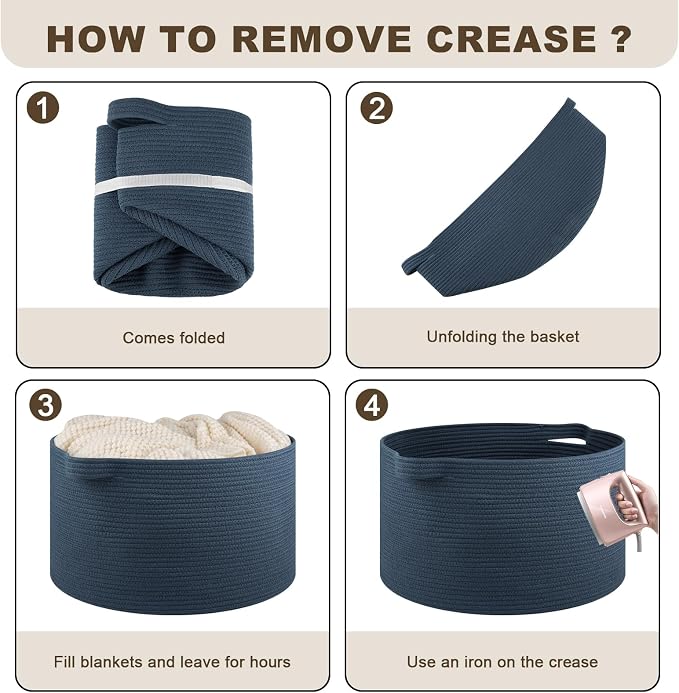 HOW TO REMOVE CREASE ?

1

Comes folded

2

Unfolding the basket

3

Fill blankets and leave for hours

4

Use an iron on the crease