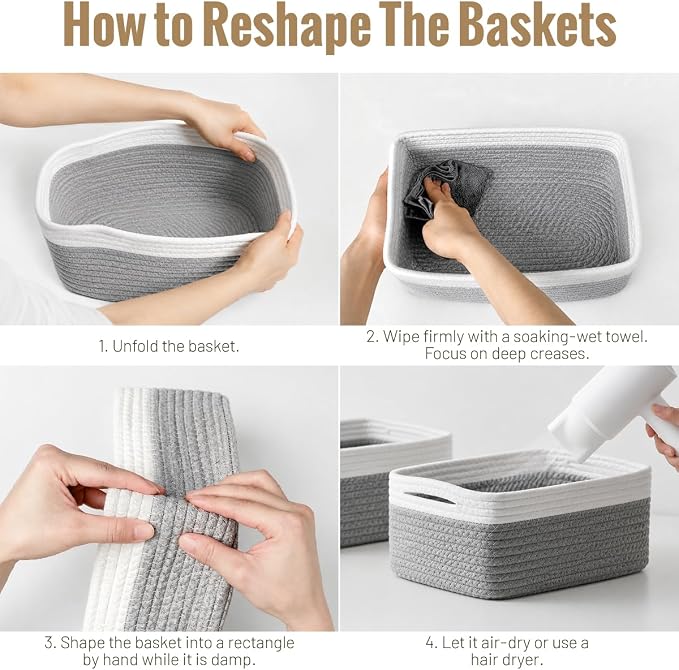 How to Reshape The Baskets

1. Unfold the basket.

2. Wipe firmly with a soaking-wet towel. Focus on deep creases.

3. Shape the basket into a rectangle by hand while it is damp.

4. Let it air-dry or use a hair dryer.