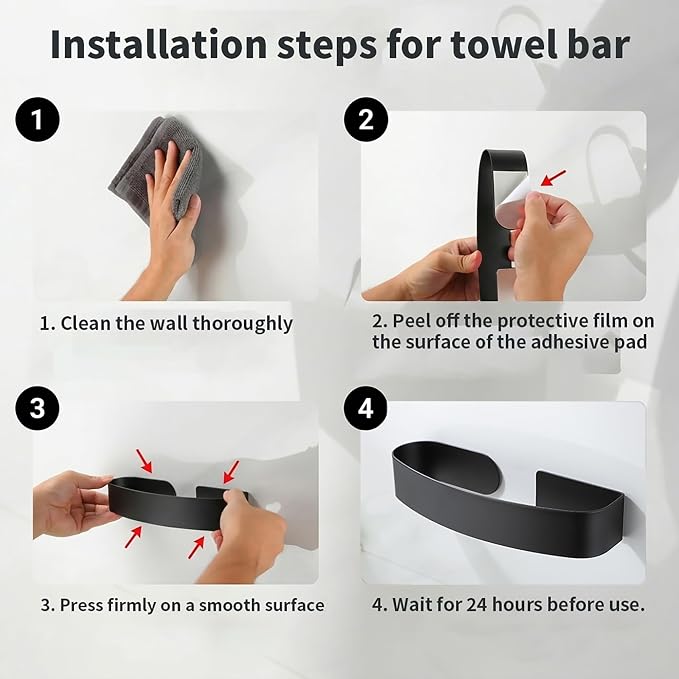 Installation steps for towel bar

1

1. Clean the wall thoroughly

2

2. Peel off the protective film on the surface of the adhesive pad

3

3. Press firmly on a smooth surface

4

4. Wait for 24 hours before use.