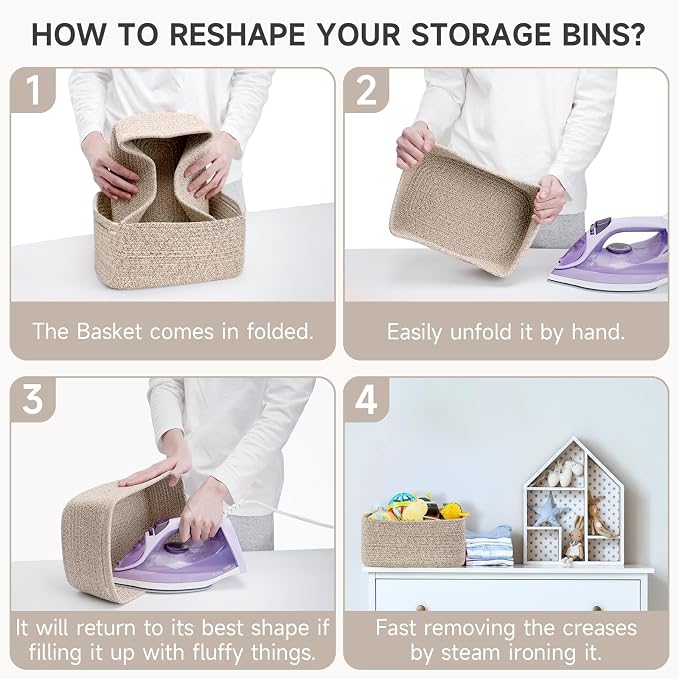 HOW TO RESHAPE YOUR STORAGE BINS?

1

The Basket comes in folded.

2

Easily unfold it by hand.

3

It will return to its best shape if filling it up with fluffy things.

4

Fast removing the creases by steam ironing it.