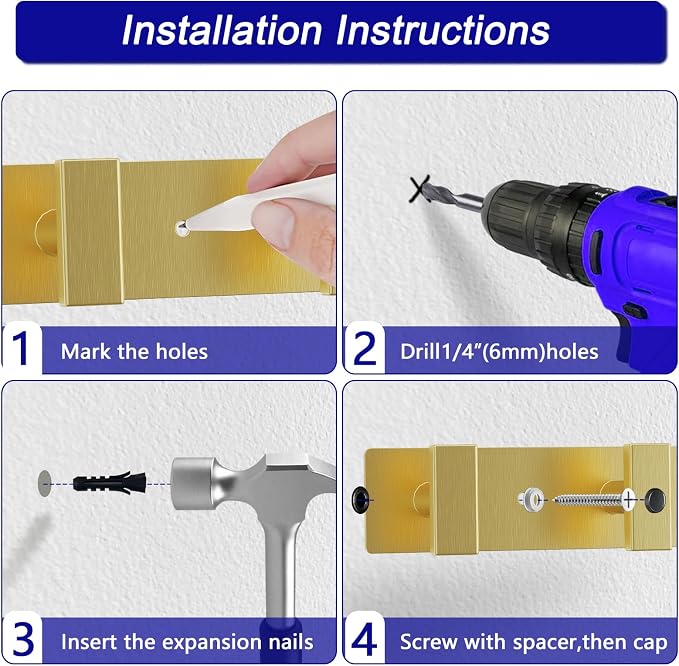 Installation Instructions

1 Mark the holes

2 Drill1/4"(6mm)holes

3 Insert the expansion nails

4 Screw with spacer,then cap