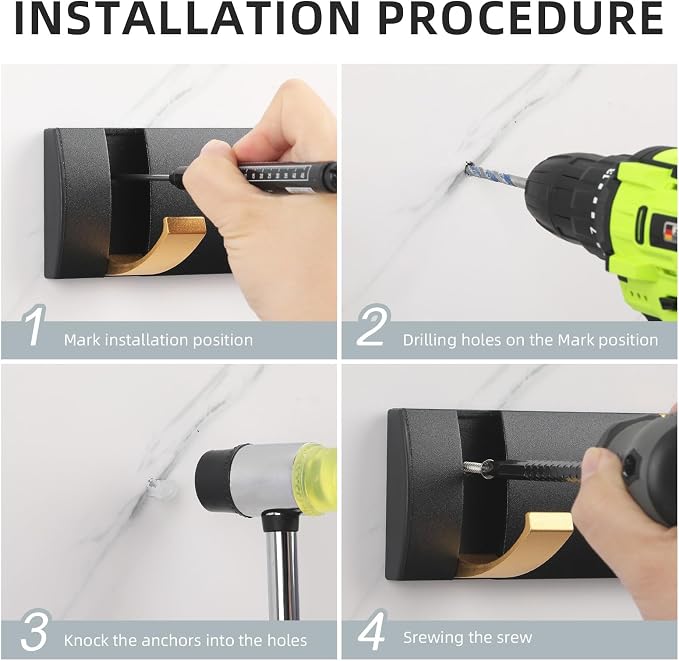 INSTALLATION PROCEDURE

1 Mark installation position

2 Drilling holes on the Mark position

3 Knock the anchors into the holes

4 Srewing the srew