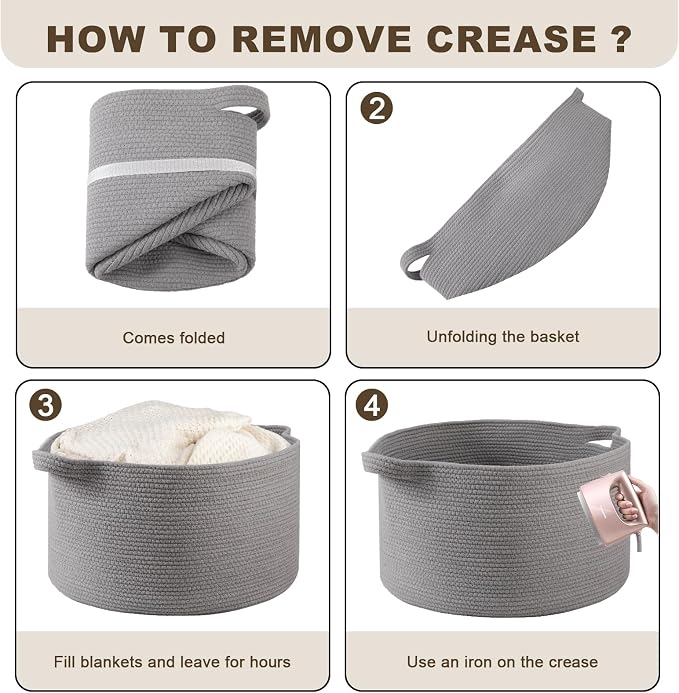 HOW TO REMOVE CREASE ?

Comes folded

2

Unfolding the basket

3

Fill blankets and leave for hours

4

Use an iron on the crease