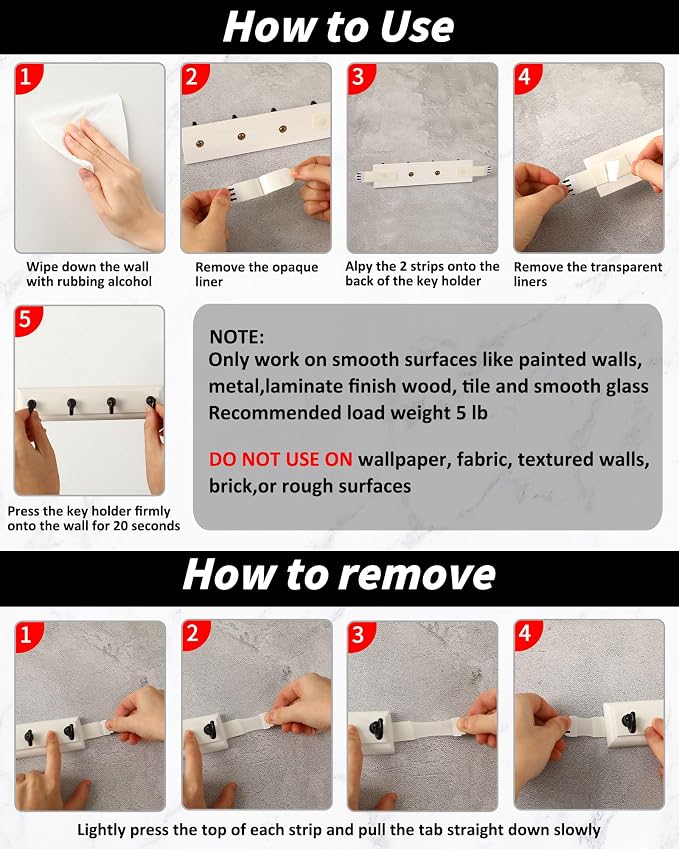 How to Use

1
Wipe down the wall with rubbing alcohol

2
Remove the opaque liner

3
Alpy the 2 strips onto the back of the key holder

4
Remove the transparent liners

5
Press the key holder firmly onto the wall for 20 seconds

NOTE:
Only work on smooth surfaces like painted walls, metal,laminate finish wood, tile and smooth glass
Recommended load weight 5 lb

DO NOT USE ON wallpaper, fabric, textured walls, brick,or rough surfaces

How to remove

1

2

3

4

Lightly press the top of each strip and pull the tab straight down slowly