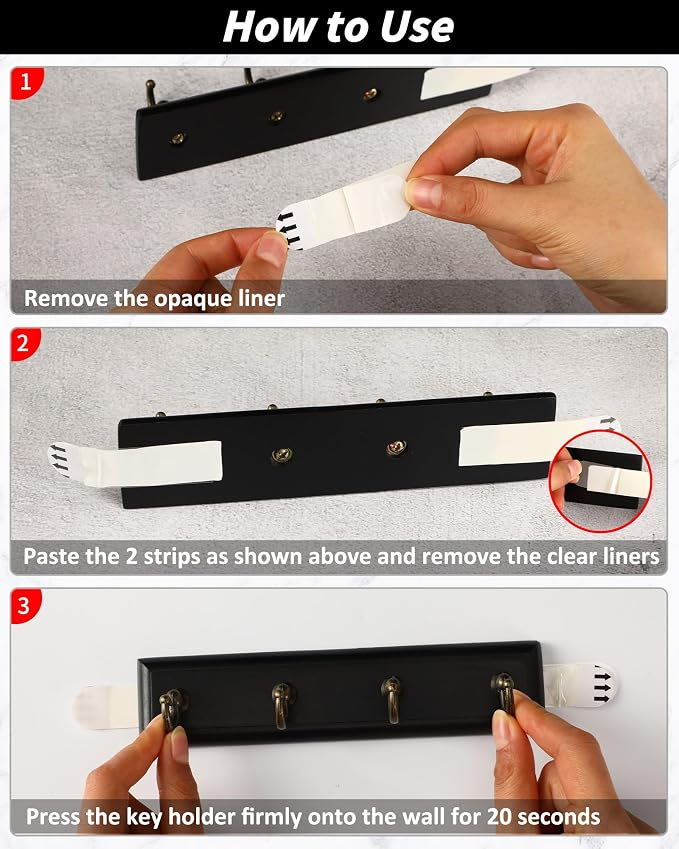 How to Use

1

Remove the opaque liner

2

Paste the 2 strips as shown above and remove the clear liners

3

Press the key holder firmly onto the wall for 20 seconds