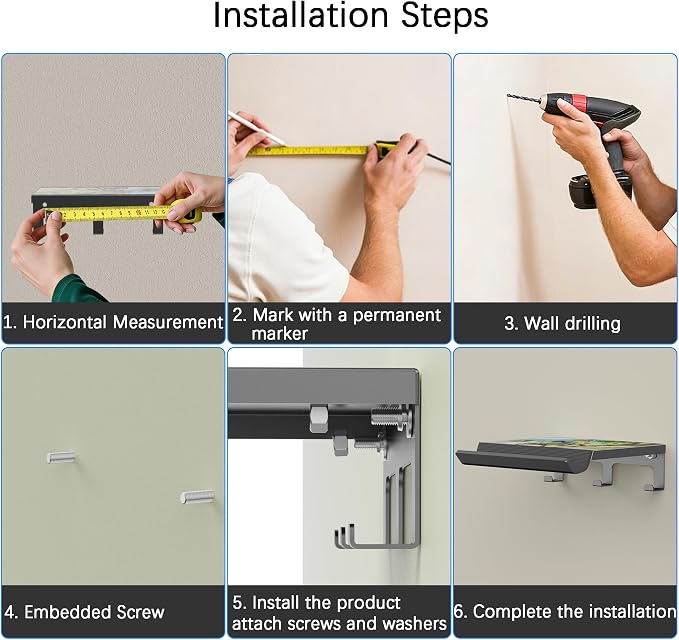 Installation Steps

1. Horizontal Measurement

2. Mark with a permanent marker

3. Wall drilling

4. Embedded Screw

5. Install the product attach screws and washers

6. Complete the installation