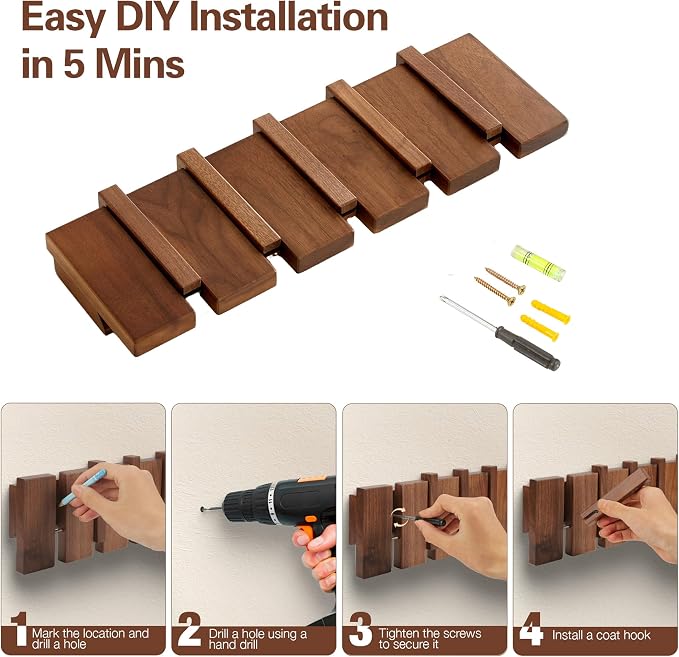 Easy DIY Installation in 5 Mins

1 Mark the location and drill a hole

2 Drill a hole using a hand drill

3 Tighten the screws to secure it

4 Install a coat hook