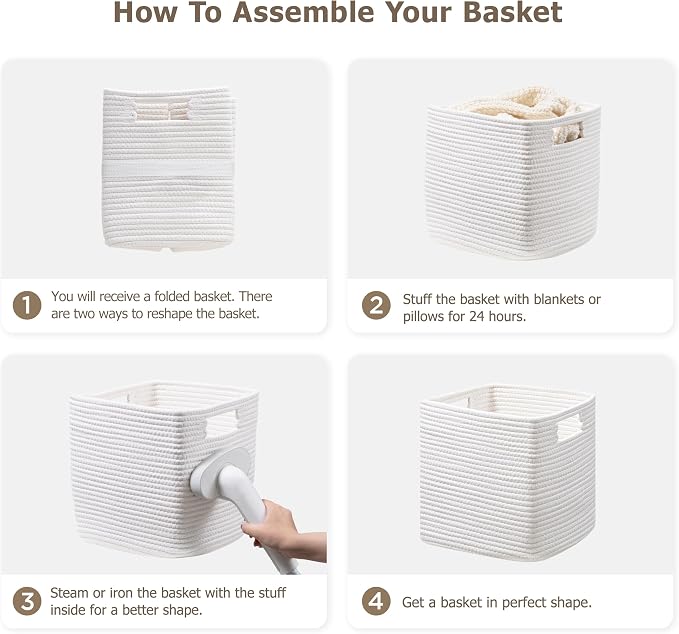 How To Assemble Your Basket

1 You will receive a folded basket. There are two ways to reshape the basket.

2 Stuff the basket with blankets or pillows for 24 hours.

3 Steam or iron the basket with the stuff inside for a better shape.

4 Get a basket in perfect shape.