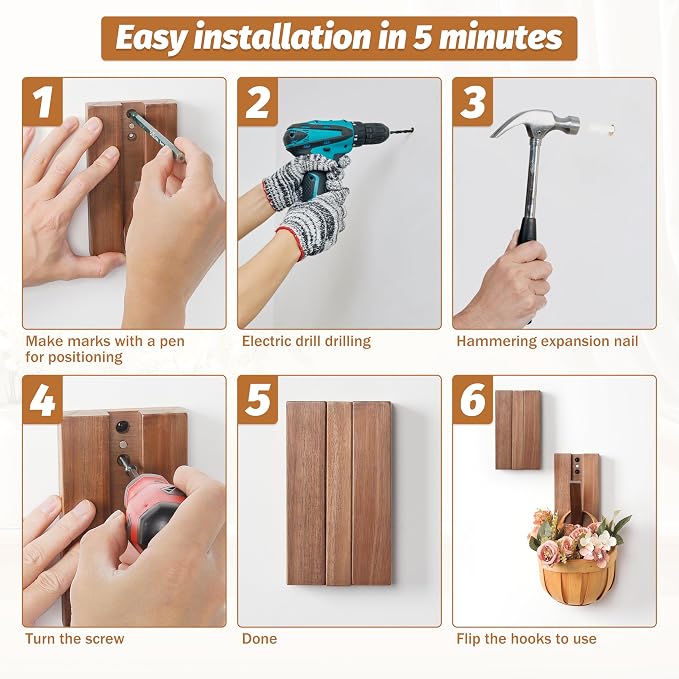 Easy installation in 5 minutes

1

Make marks with a pen for positioning

2

Electric drill drilling

3

Hammering expansion nail

4

Turn the screw

5

Done

6

Flip the hooks to use