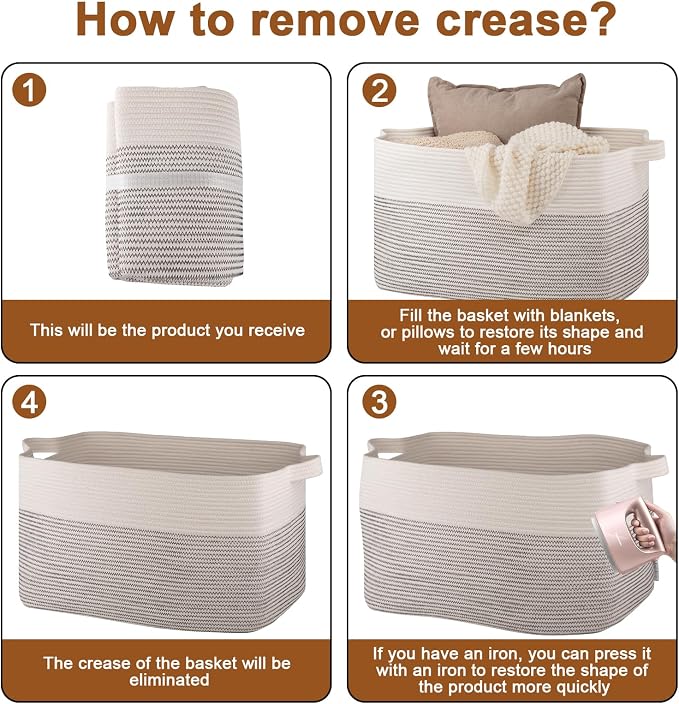 How to remove crease?

1

This will be the product you receive

2

Fill the basket with blankets, or pillows to restore its shape and wait for a few hours

4

The crease of the basket will be eliminated

3

If you have an iron, you can press it with an iron to restore the shape of the product more quickly