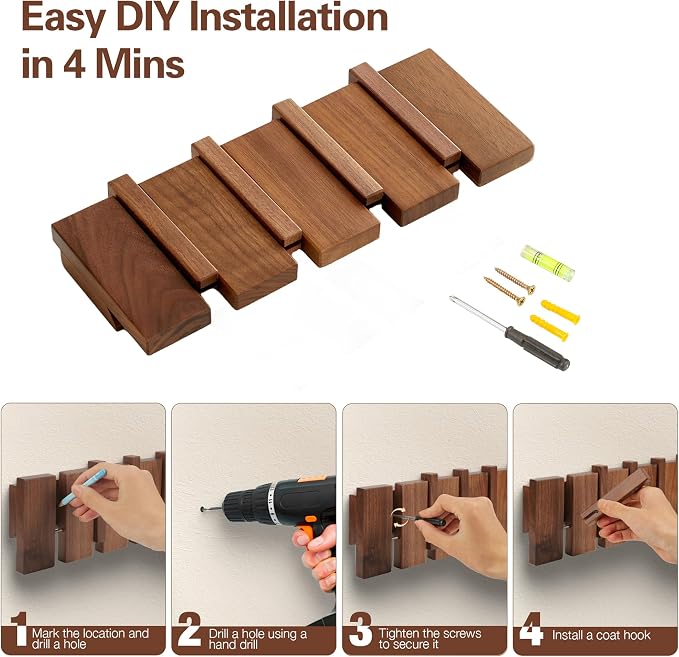 Easy DIY Installation in 4 Mins

1 Mark the location and drill a hole

2 Drill a hole using a hand drill

3 Tighten the screws to secure it

4 Install a coat hook