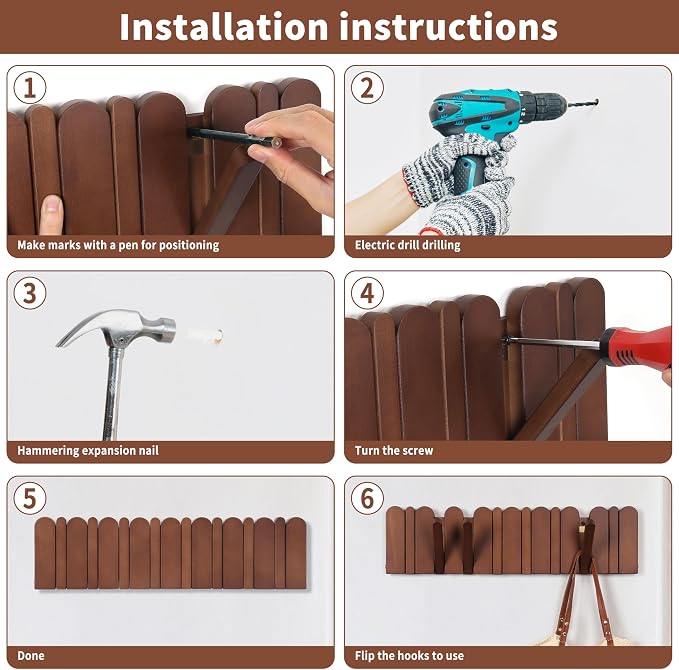 Installation instructions

1
Make marks with a pen for positioning

2
Electric drill drilling

3
Hammering expansion nail

4
Turn the screw

5
Done

6
Flip the hooks to use