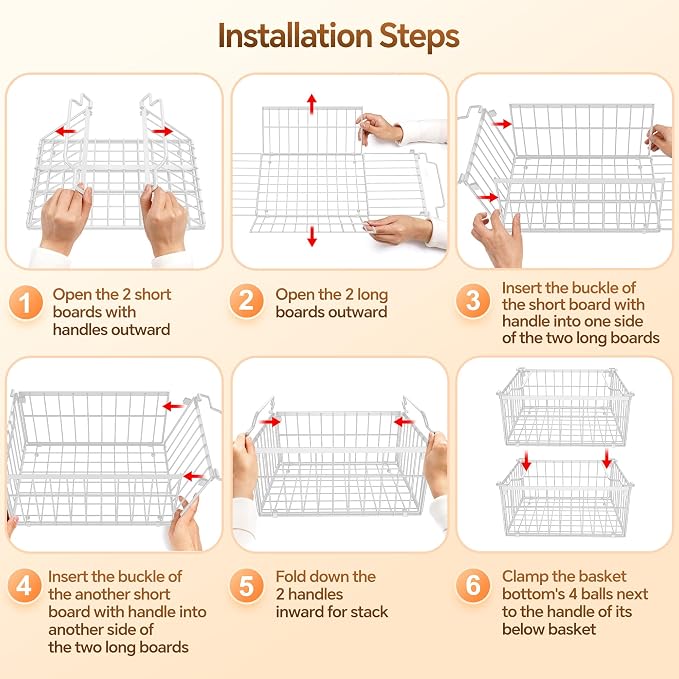 Installation Steps

1 Open the 2 short boards with handles outward

2 Open the 2 long boards outward

3 Insert the buckle of the short board with handle into one side of the two long boards

4 Insert the buckle of the another short board with handle into another side of the two long boards

5 Fold down the 2 handles inward for stack

6 Clamp the basket bottom's 4 balls next to the handle of its below basket