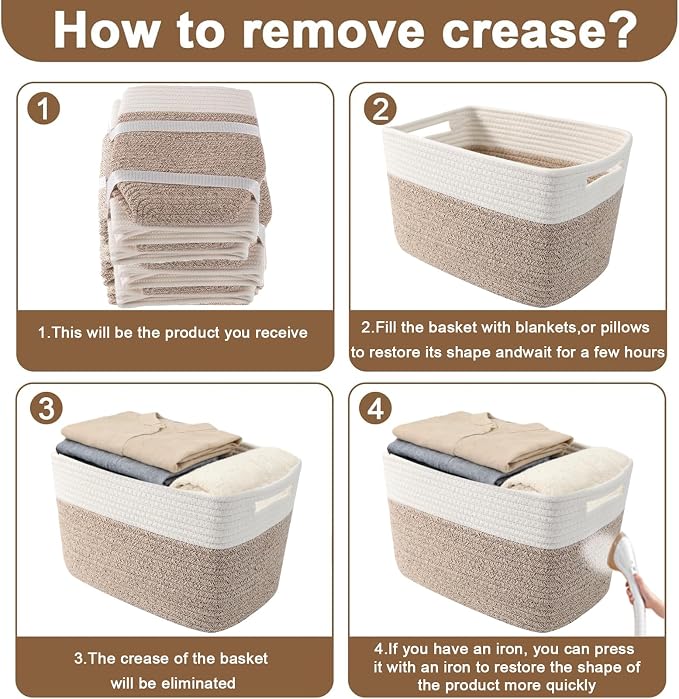 How to remove crease?

1

1.This will be the product you receive

2

2.Fill the basket with blankets,or pillows to restore its shape andwait for a few hours

3

3.The crease of the basket will be eliminated

4

4.If you have an iron, you can press it with an iron to restore the shape of the product more quickly