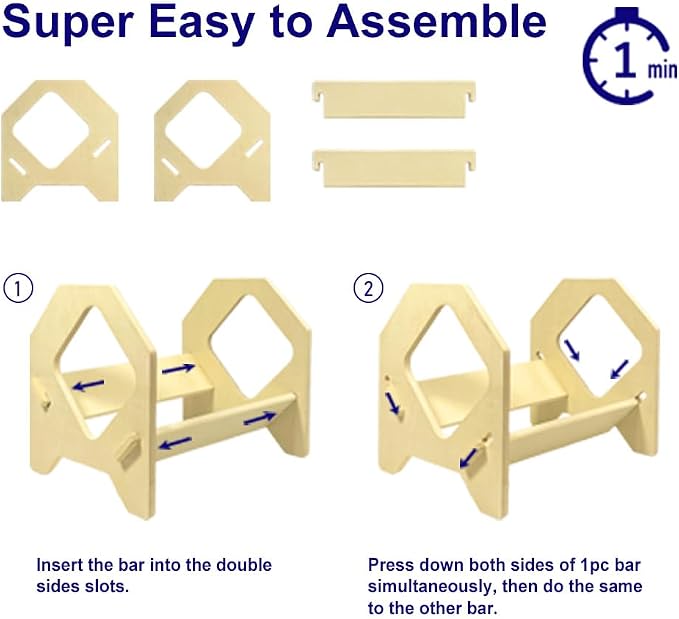 Super Easy to Assemble

1 min

1

2

Insert the bar into the double sides slots.

Press down both sides of 1pc bar simultaneously, then do the same to the other bar.