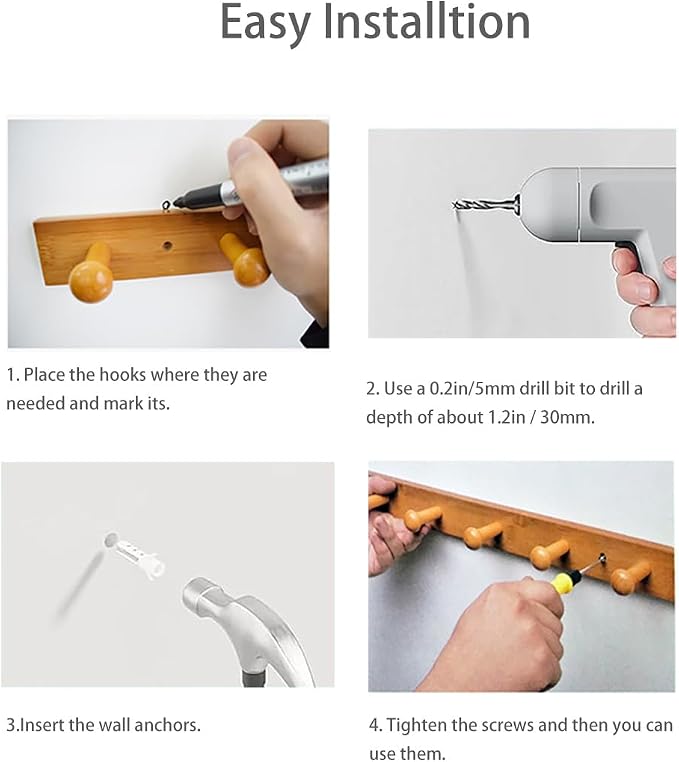 Easy Installtion

1. Place the hooks where they are needed and mark its.

2. Use a 0.2in/5mm drill bit to drill a depth of about 1.2in / 30mm.

3.Insert the wall anchors.

4. Tighten the screws and then you can use them.