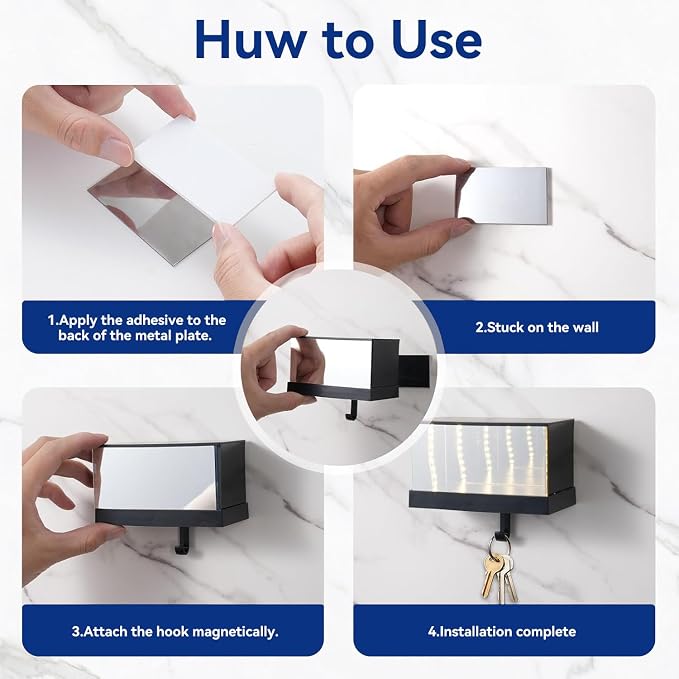 Huw to Use

1.Apply the adhesive to the back of the metal plate.

2.Stuck on the wall

3.Attach the hook magnetically.

4.Installation complete