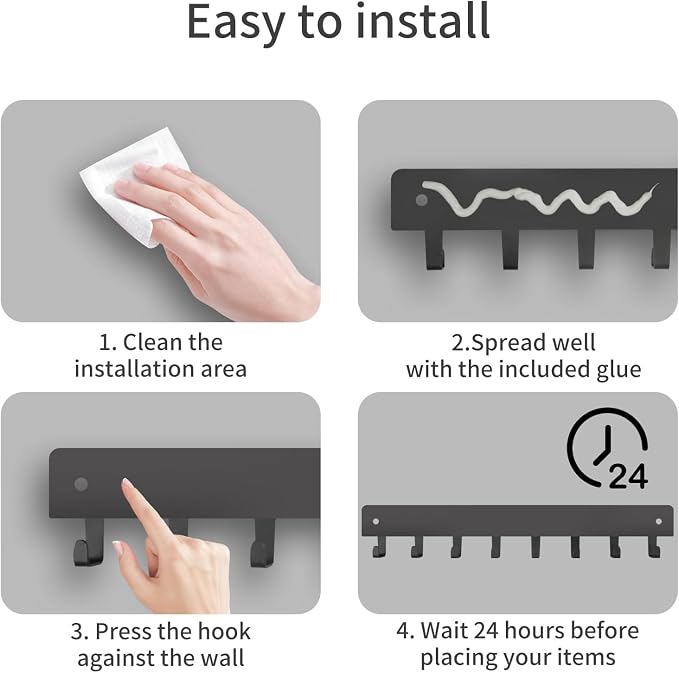 Easy to install

1. Clean the installation area

2.Spread well with the included glue

3. Press the hook against the wall

24

4. Wait 24 hours before placing your items