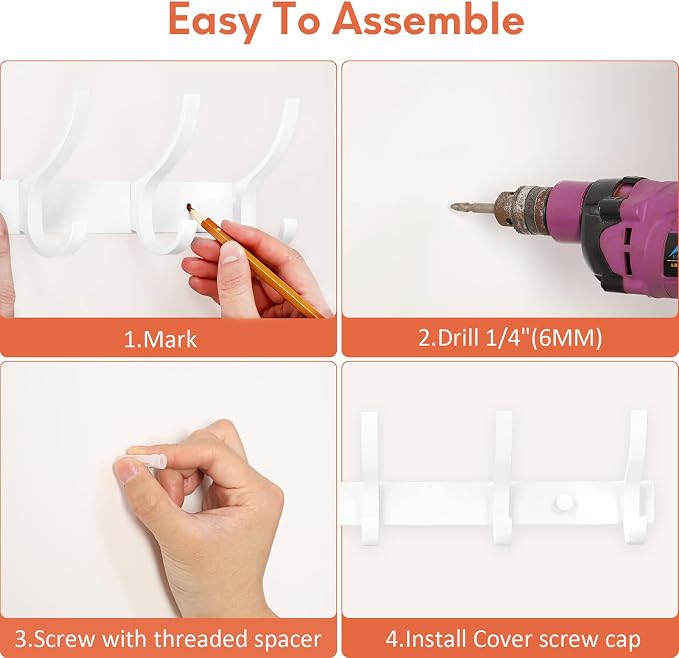 Easy To Assemble

1.Mark

2.Drill 1/4"(6MM)

3.Screw with threaded spacer

4.Install Cover screw cap