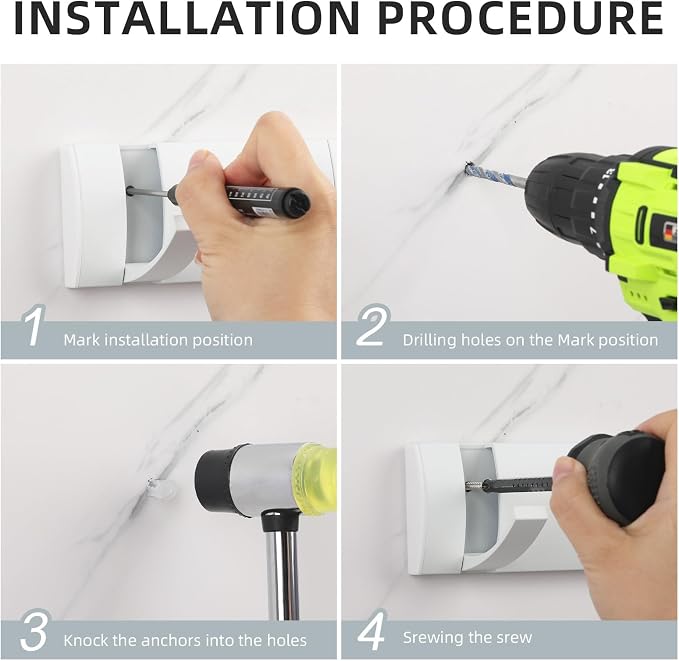 INSTALLATION PROCEDURE

1 Mark installation position

2 Drilling holes on the Mark position

3 Knock the anchors into the holes

4 Srewing the srew