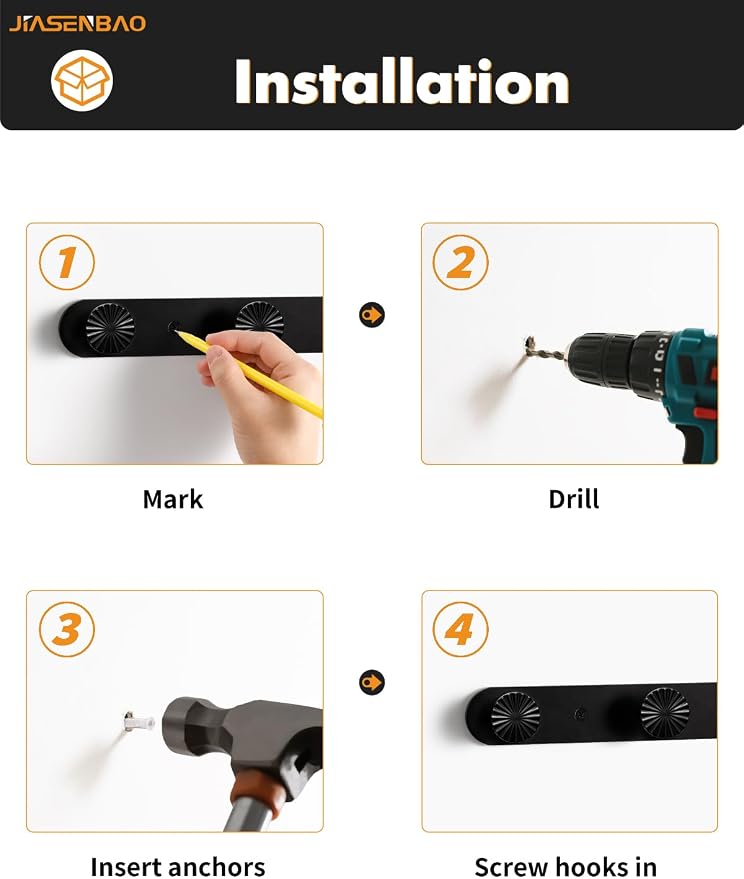 JIASENBAO

Installation

1

Mark

2

Drill

3

Insert anchors

4

Screw hooks in