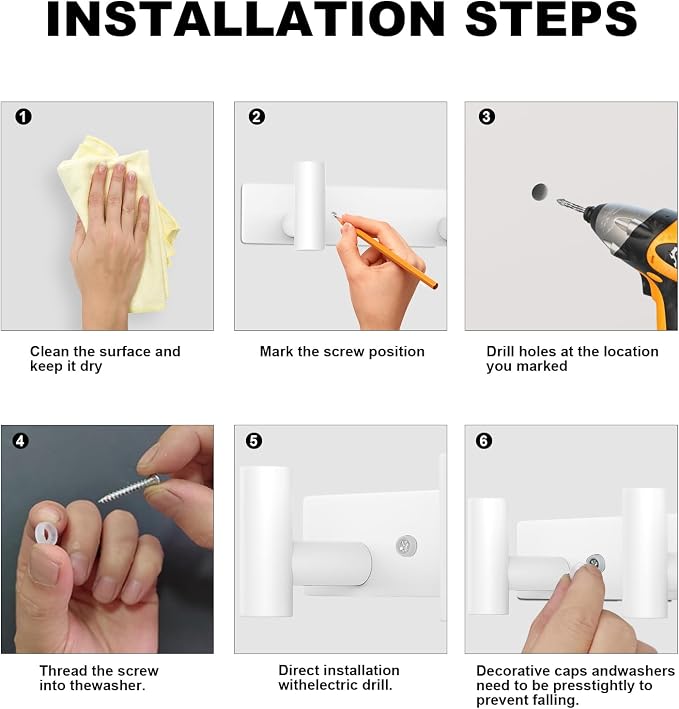 INSTALLATION STEPS

1

Clean the surface and keep it dry

2

Mark the screw position

3

Drill holes at the location you marked

4

Thread the screw into thewasher.

5

Direct installation withelectric drill.

6

Decorative caps andwashers need to be presstightly to prevent falling.