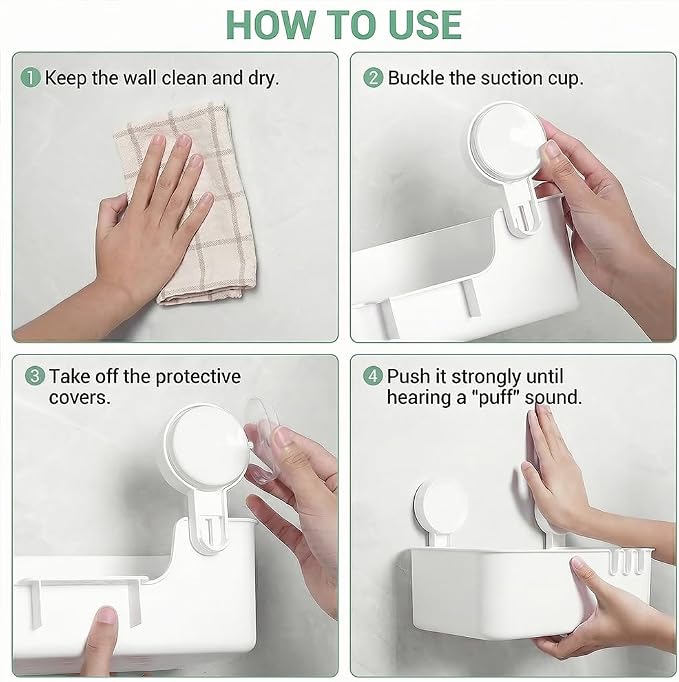 HOW TO USE

1 Keep the wall clean and dry.

2 Buckle the suction cup.

3 Take off the protective covers.

4 Push it strongly until hearing a "puff" sound.