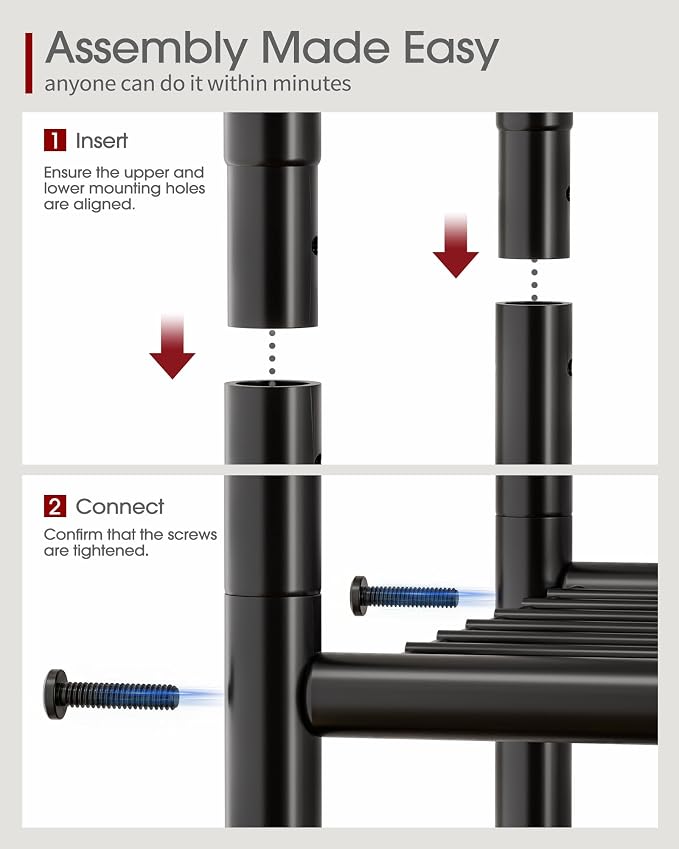 Assembly Made Easy
anyone can do it within minutes

1 Insert
Ensure the upper and lower mounting holes are aligned.

2 Connect
Confirm that the screws are tightened.