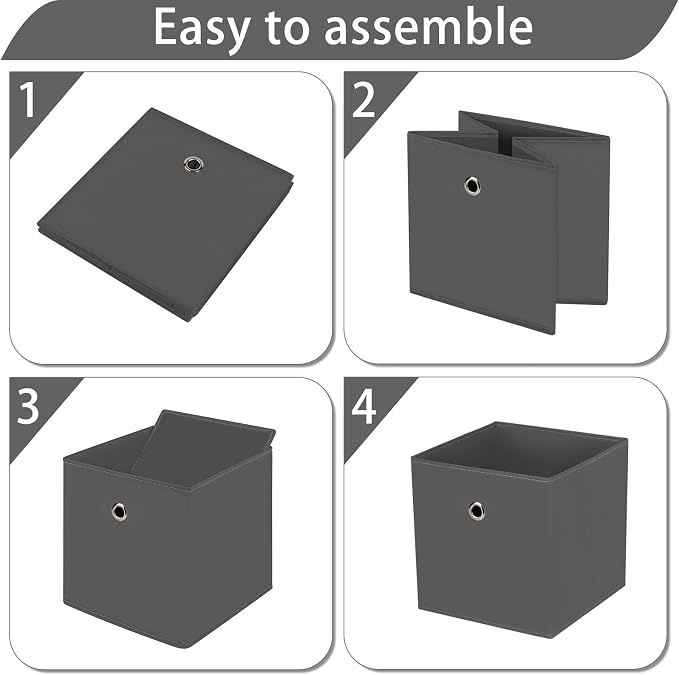 Easy to assemble

1

2

3

4