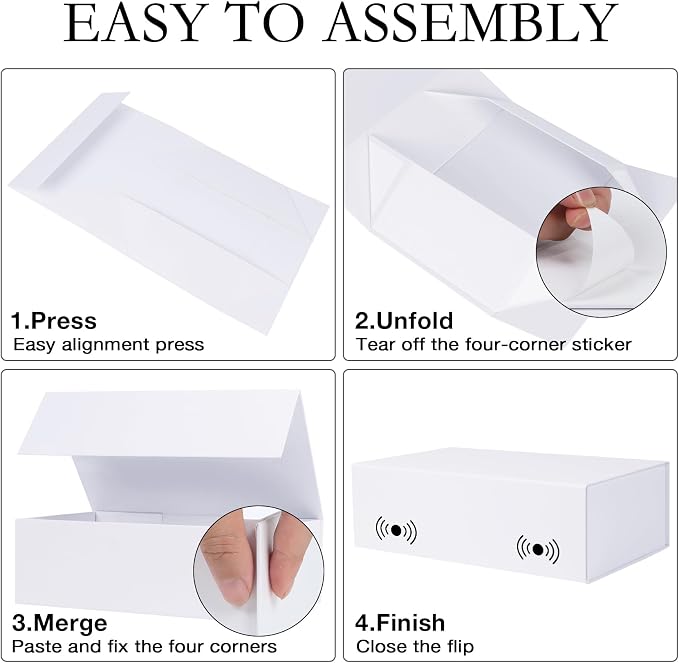 EASY TO ASSEMBLY

1.Press
Easy alignment press

2.Unfold
Tear off the four-corner sticker

3.Merge
Paste and fix the four corners

4.Finish
Close the flip